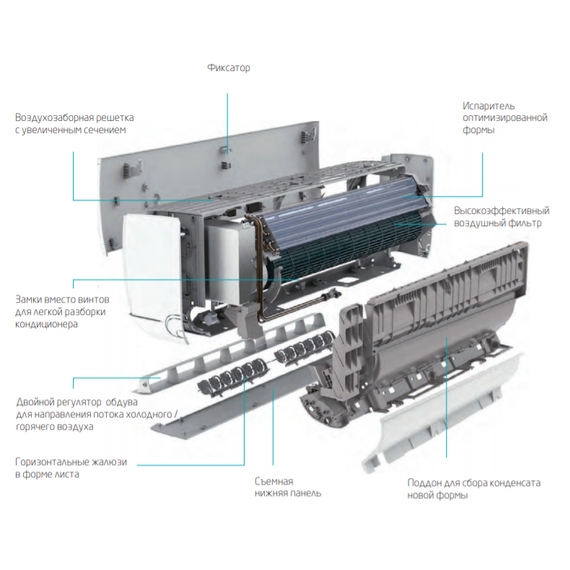 Фиксатор

Воздухозаборная решетка с увеличенным сечением

Испаритель оптимизированной формы

Высокоэффективный воздушный фильтр

Замки вместо винтов для легкой разборки кондиционера

Двойной регулятор обдува для направления потока холодного / горячего воздуха

Горизонтальные жалюзи в форме листа

Съемная нижняя панель

Поддон для сбора конденсата новой формы